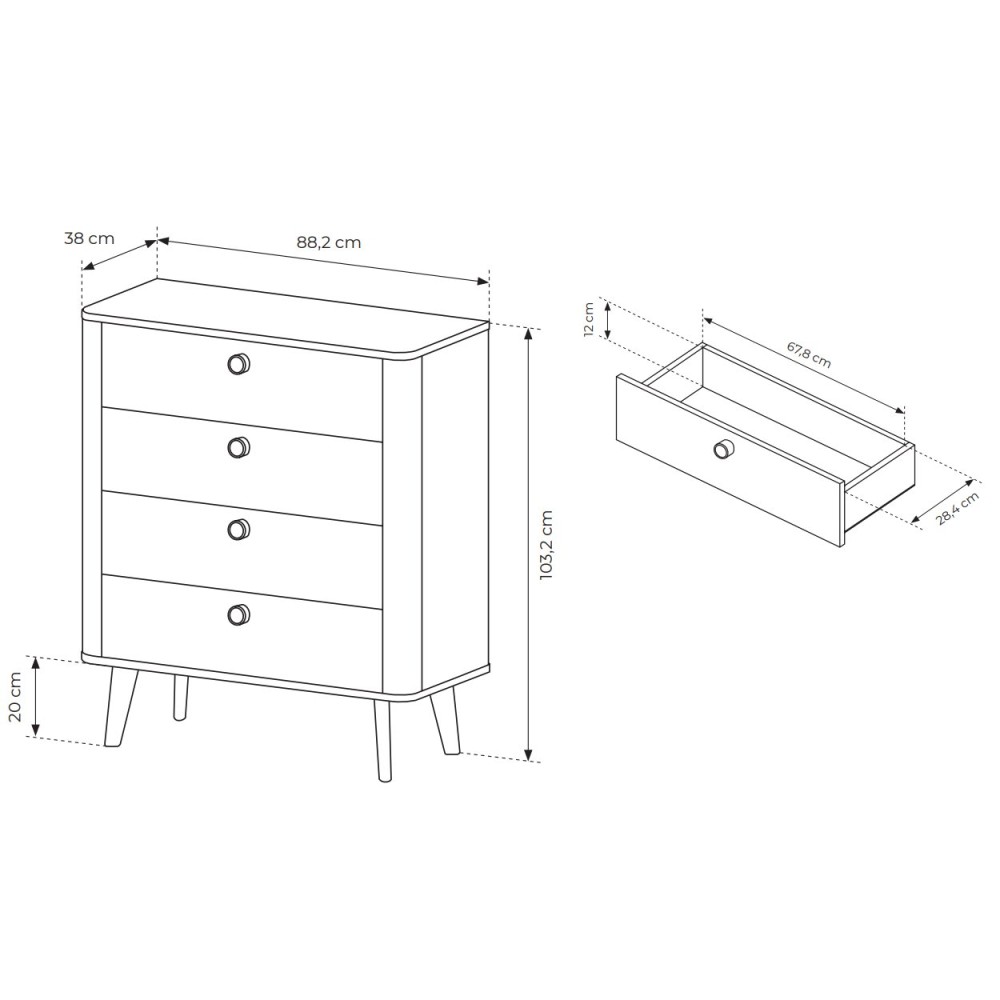 38 cm
88,2 cm
103,2 cm
20 cm
12 cm
67,8 cm
28,4 cm