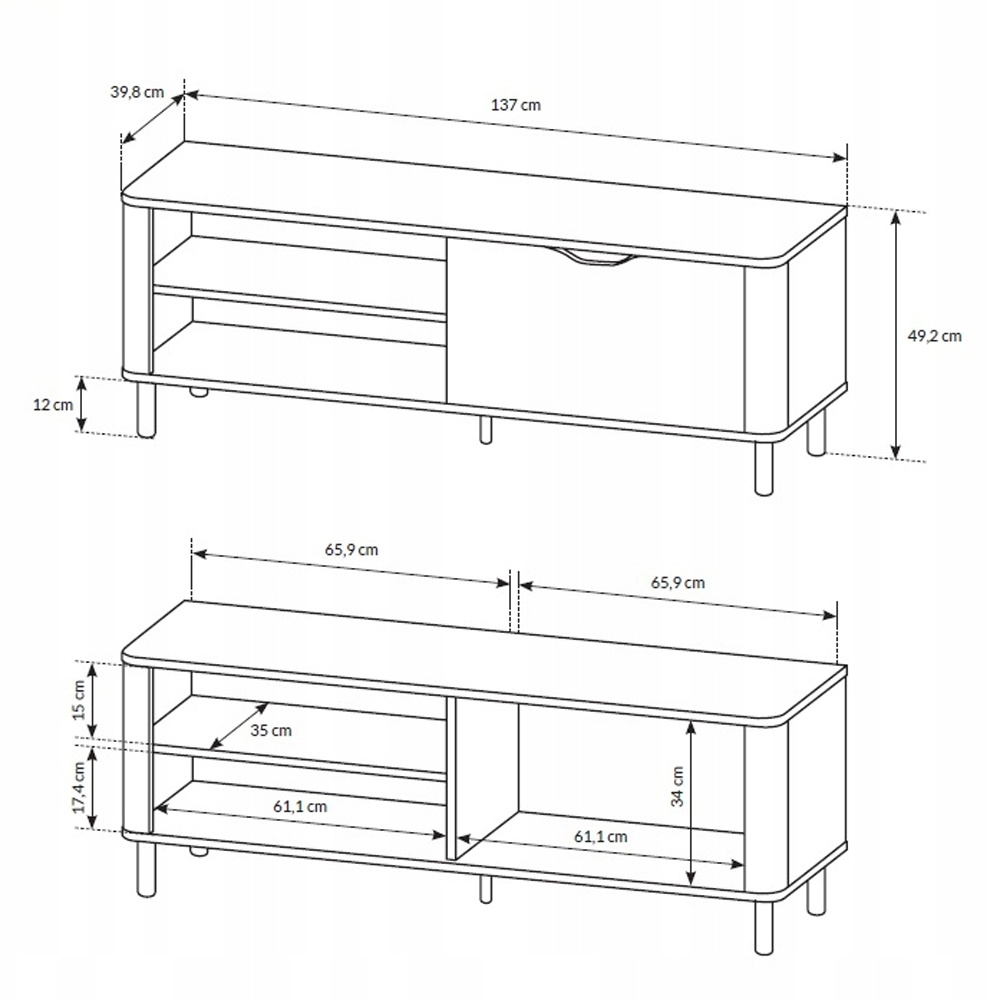 39,8 cm
137 cm
49,2 cm
12 cm
65,9 cm
65,9 cm
15 cm
35 cm
17,4 cm
61,1 cm
34 cm
61,1 cm