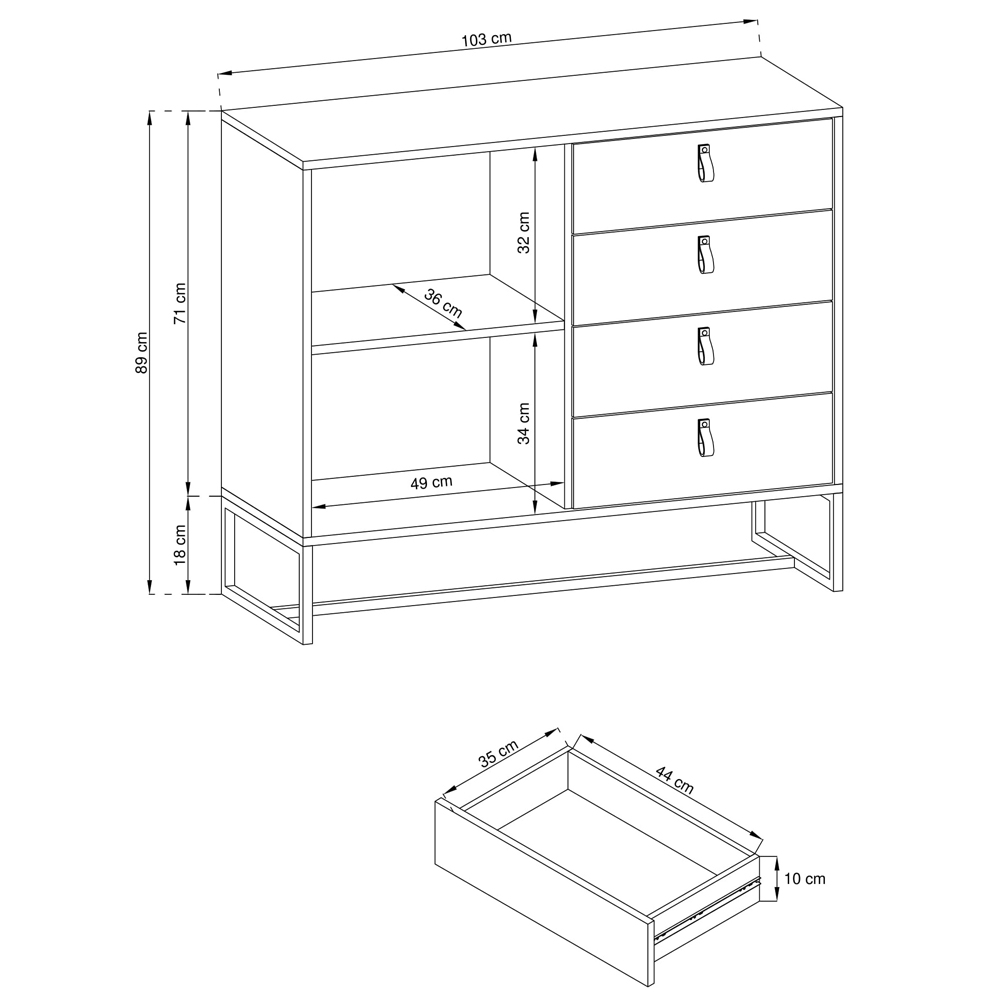 103 cm

89 cm

71 cm

18 cm

32 cm

36 cm

34 cm

49 cm

35 cm

44 cm

10 cm